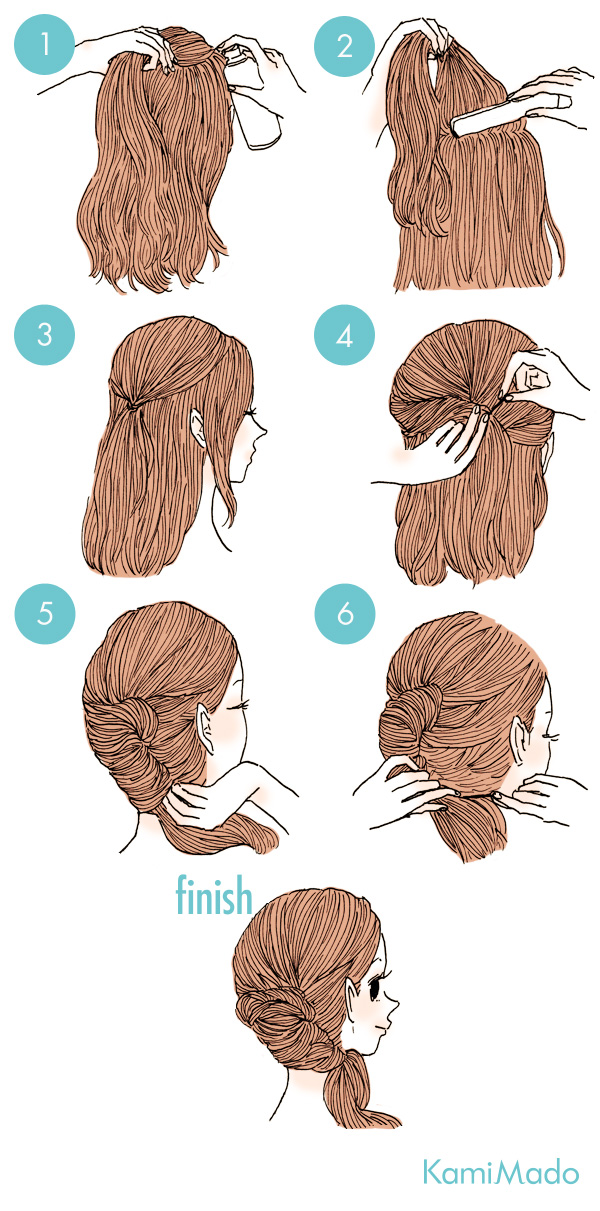 1

2

3

4

5

6

finish

KamiMado